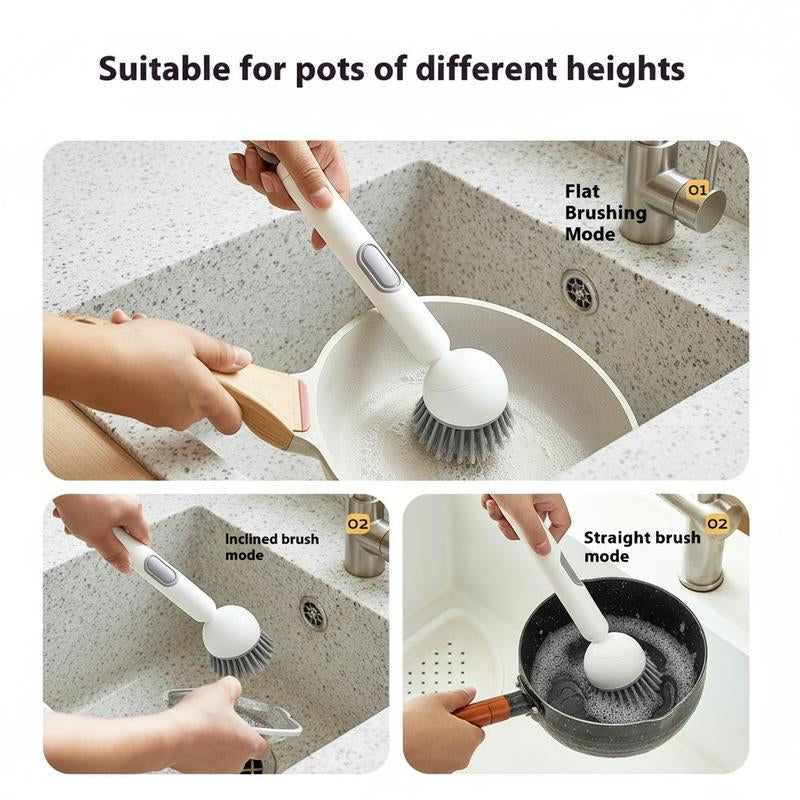 Suitable for pots of different heights

Flat Brushing Mode

01

Inclined brush mode

02

Straight brush mode

02